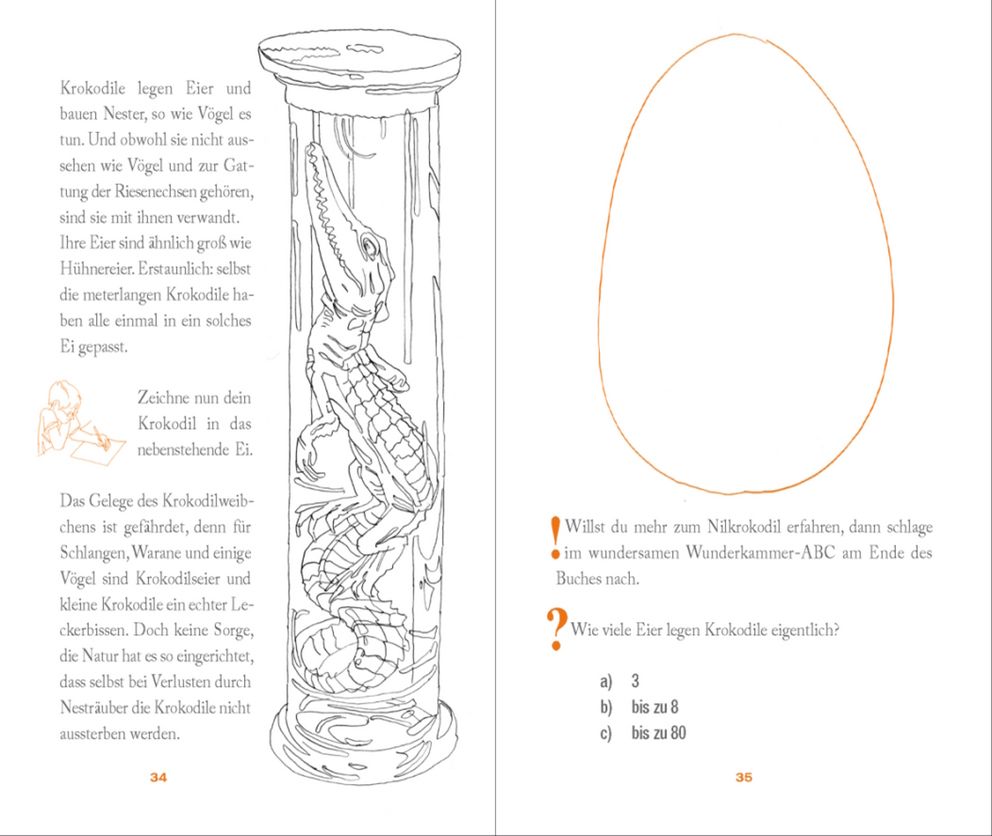 Krokodile legen Eier und bauen Nester, so wie Vögel es tun. Und obwohl sie nicht aussehen wie Vögel und zur Gattung der Riesenechsen gehören, sind sie mit ihnen verwandt. Ihre Eier sind ähnlich groß wie Hühnereier. Erstaunlich: selbst die meterlangen Krokodile haben alle einmal in ein solches Ei gepasst.

Zeichne nun dein Krokodil in das nebenstehende Ei.

Das Gelege des Krokodilweibchens ist gefährdet, denn für Schlangen, Warane und einige Vögel sind Krokodilseier und kleine Krokodile ein echter Leckerbissen. Doch keine Sorge, die Natur hat es so eingerichtet, dass selbst bei Verlusten durch Nesträuber die Krokodile nicht aussterben werden.

34

! Willst du mehr zum Nilkrokodil erfahren, dann schlage im wundersamen Wunderkammer-ABC am Ende des Buches nach.

? Wie viele Eier legen Krokodile eigentlich?

a) 3
b) bis zu 8
c) bis zu 80

35